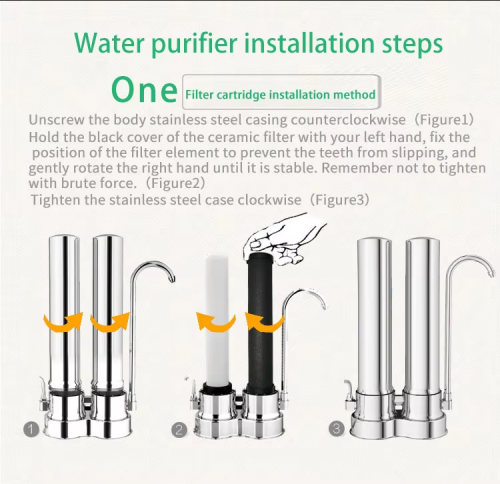 Water purifier installation steps

One Filter cartridge installation method

Unscrew the body stainless steel casing counterclockwise（Figure1）
Hold the black cover of the ceramic filter with your left hand, fix the position of the filter element to prevent the teeth from slipping, and gently rotate the right hand until it is stable. Remember not to tighten with brute force.（Figure2）
Tighten the stainless steel case clockwise（Figure3）

1

2

3