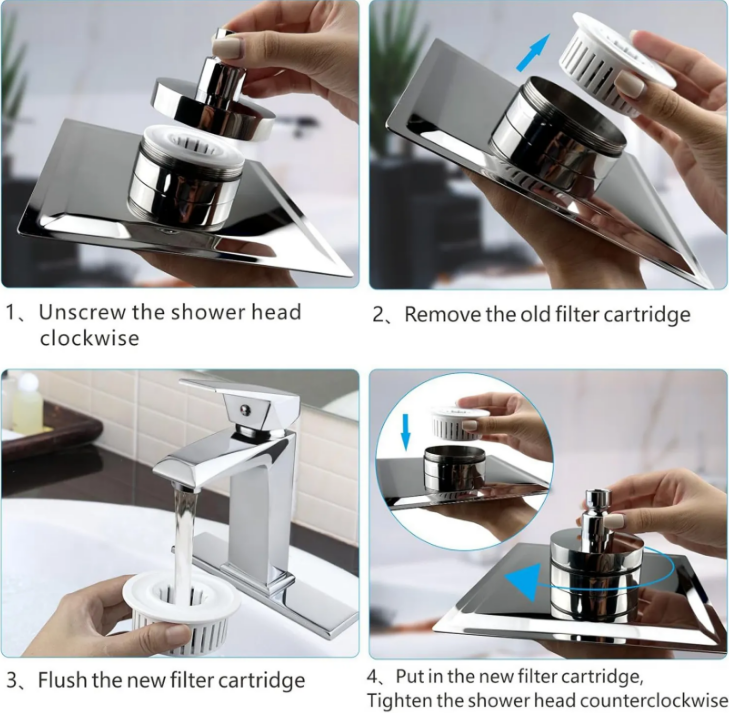 1、Unscrew the shower head clockwise

2、Remove the old filter cartridge

3、Flush the new filter cartridge

4、Put in the new filter cartridge, Tighten the shower head counterclockwise