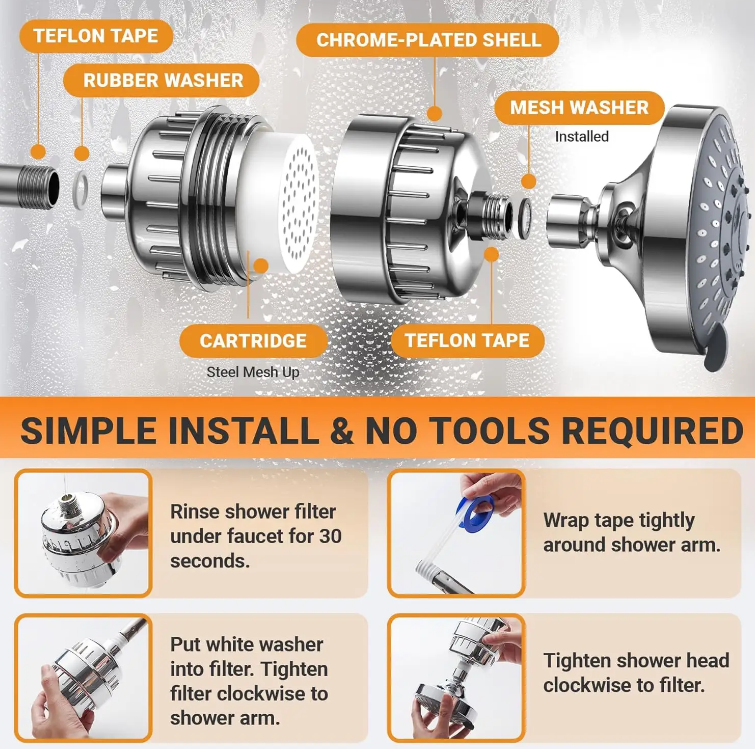 TEFLON TAPE

RUBBER WASHER

CHROME-PLATED SHELL

MESH WASHER
Installed

CARTRIDGE
Steel Mesh Up

TEFLON TAPE

SIMPLE INSTALL & NO TOOLS REQUIRED

Rinse shower filter under faucet for 30 seconds.

Wrap tape tightly around shower arm.

Put white washer into filter. Tighten filter clockwise to shower arm.

Tighten shower head clockwise to filter.