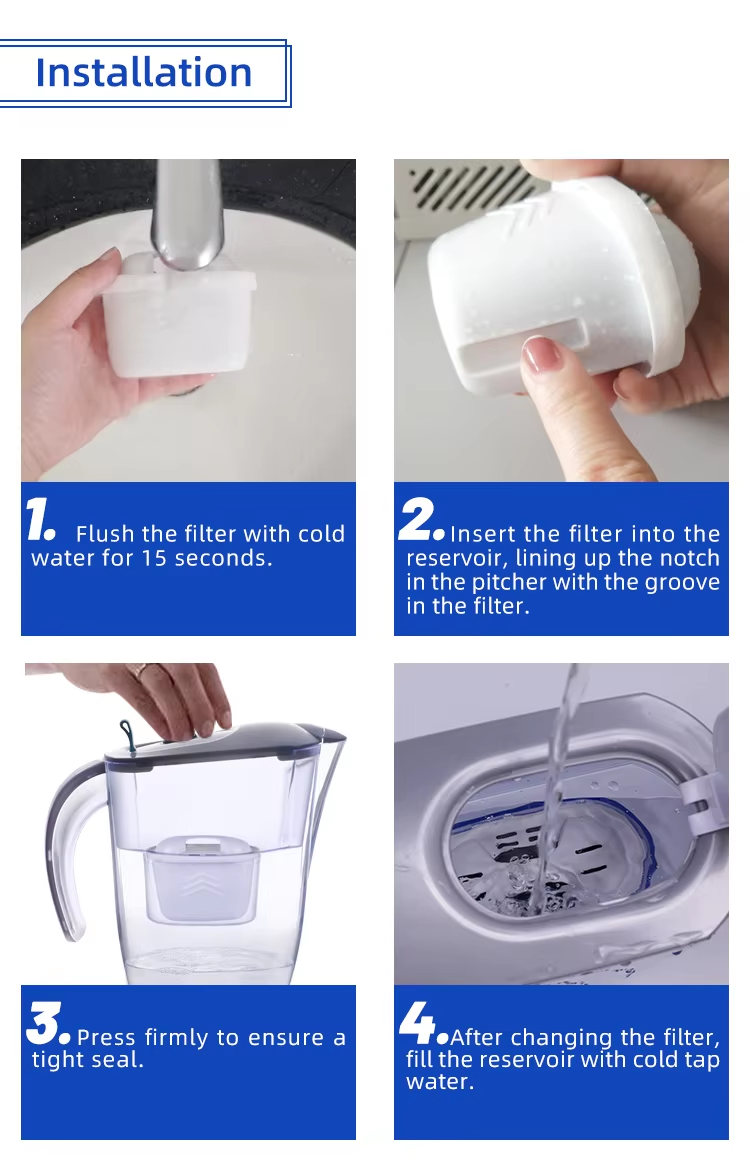 Installation

1. Flush the filter with cold water for 15 seconds.

2. Insert the filter into the reservoir, lining up the notch in the pitcher with the groove in the filter.

3. Press firmly to ensure a tight seal.

4. After changing the filter, fill the reservoir with cold tap water.