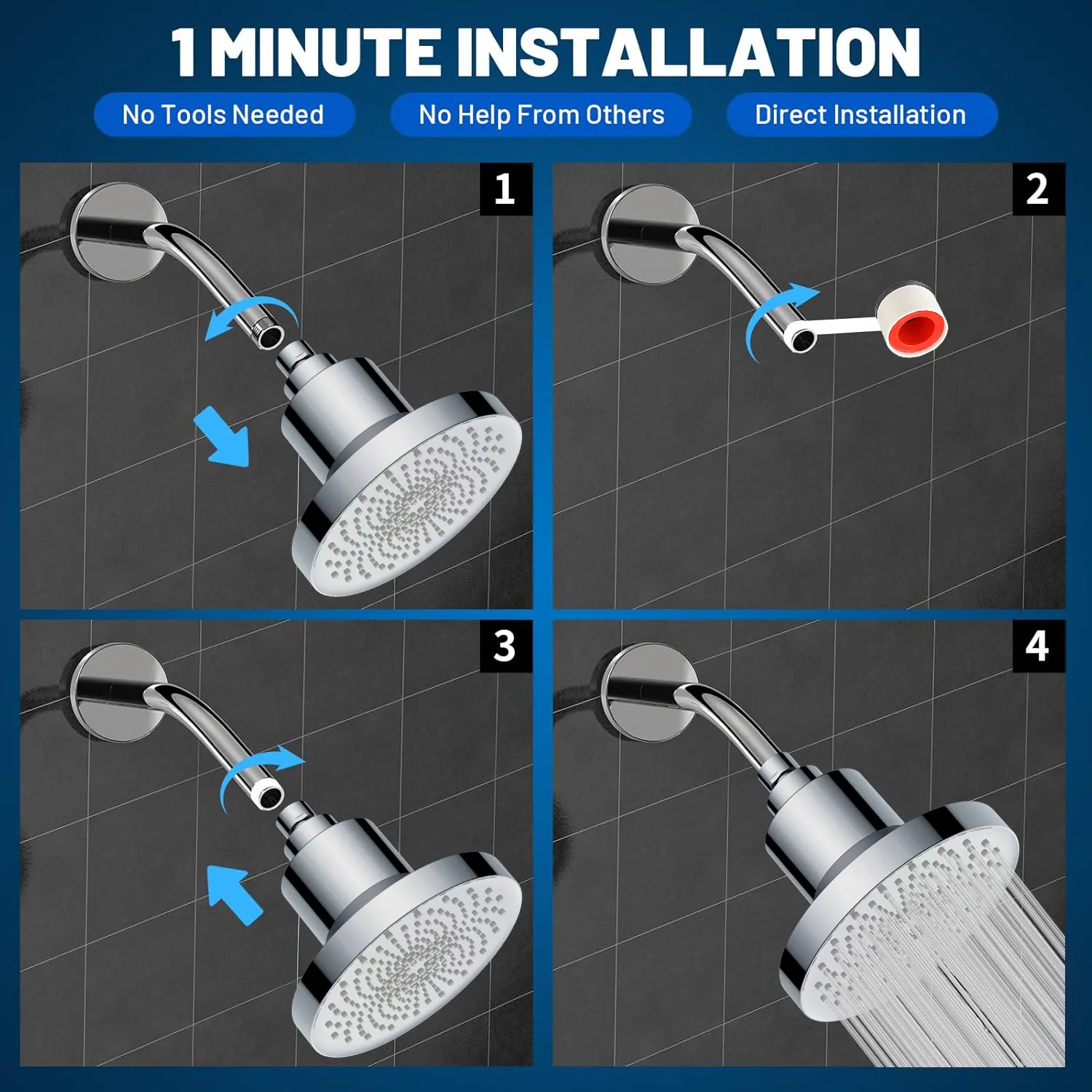 1 MINUTE INSTALLATION

No Tools Needed

No Help From Others

Direct Installation

1

2

3

4