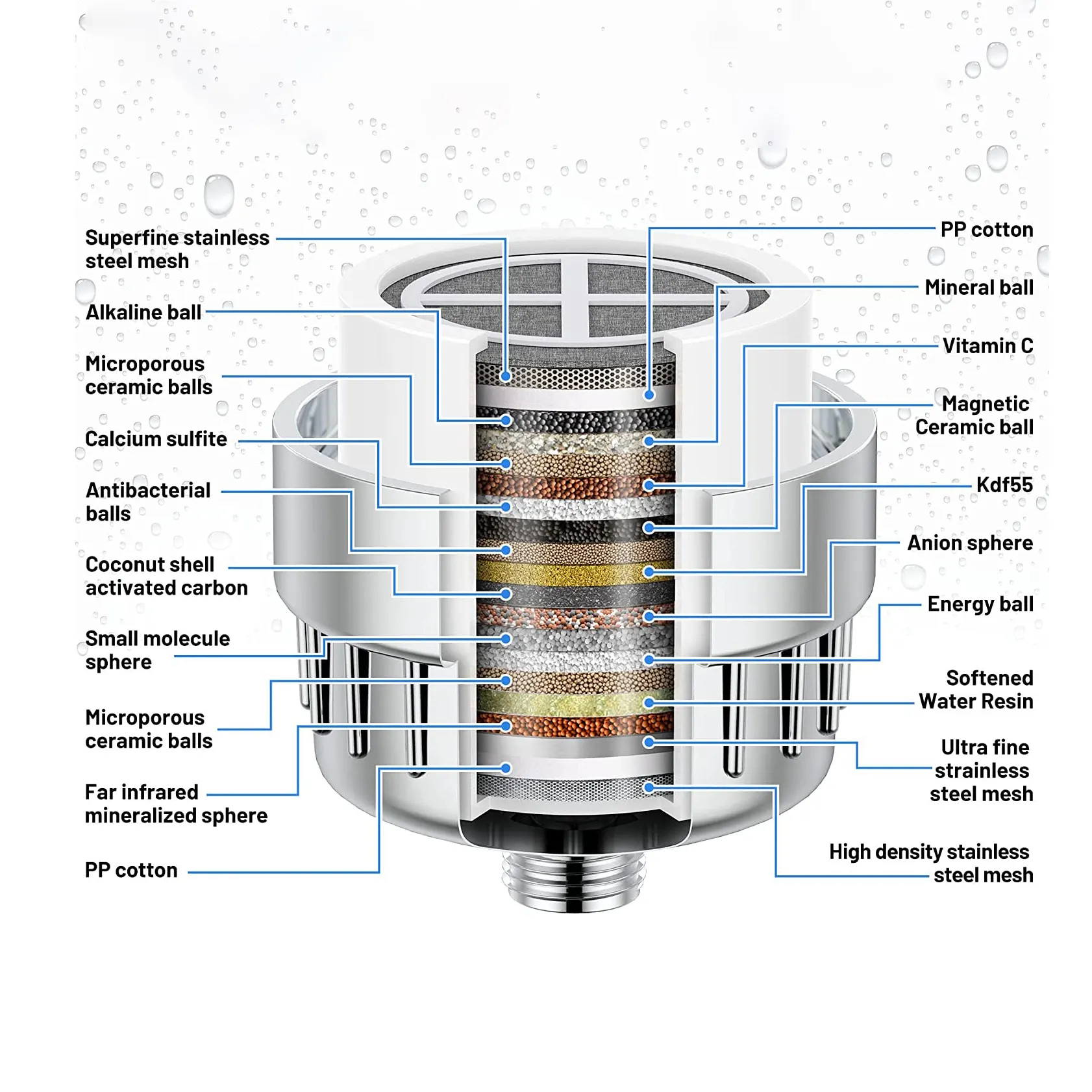 Superfine stainless steel mesh

Alkaline ball

Microporous ceramic balls

Calcium sulfite

Antibacterial balls

Coconut shell activated carbon

Small molecule sphere

Microporous ceramic balls

Far infrared mineralized sphere

PP cotton

PP cotton

Mineral ball

Vitamin C

Magnetic Ceramic ball

Kdf55

Anion sphere

Energy ball

Softened Water Resin

Ultra fine strainless steel mesh

High density stainless steel mesh