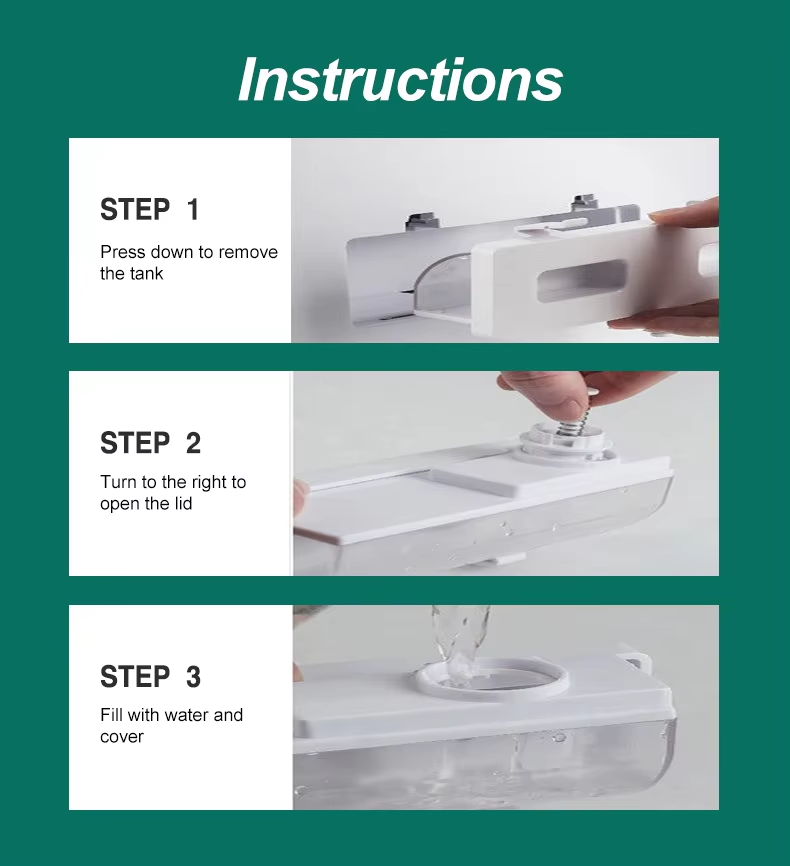 Instructions

STEP 1

Press down to remove the tank

STEP 2

Turn to the right to open the lid

STEP 3

Fill with water and cover