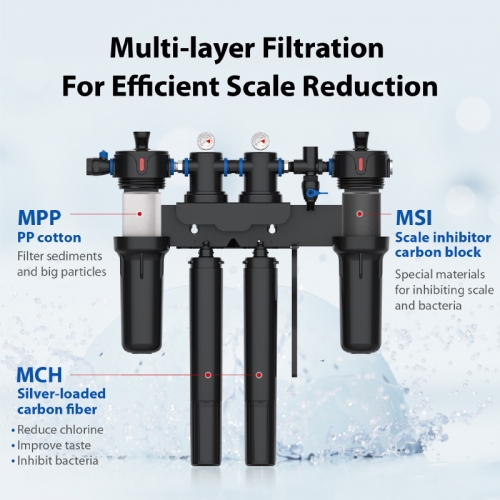 Multi-layer Filtration
For Efficient Scale Reduction

MPP
PP cotton
Filter sediments and big particles

MSI
Scale inhibitor carbon block
Special materials for inhibiting scale and bacteria

MCH
Silver-loaded carbon fiber
• Reduce chlorine
• Improve taste
• Inhibit bacteria