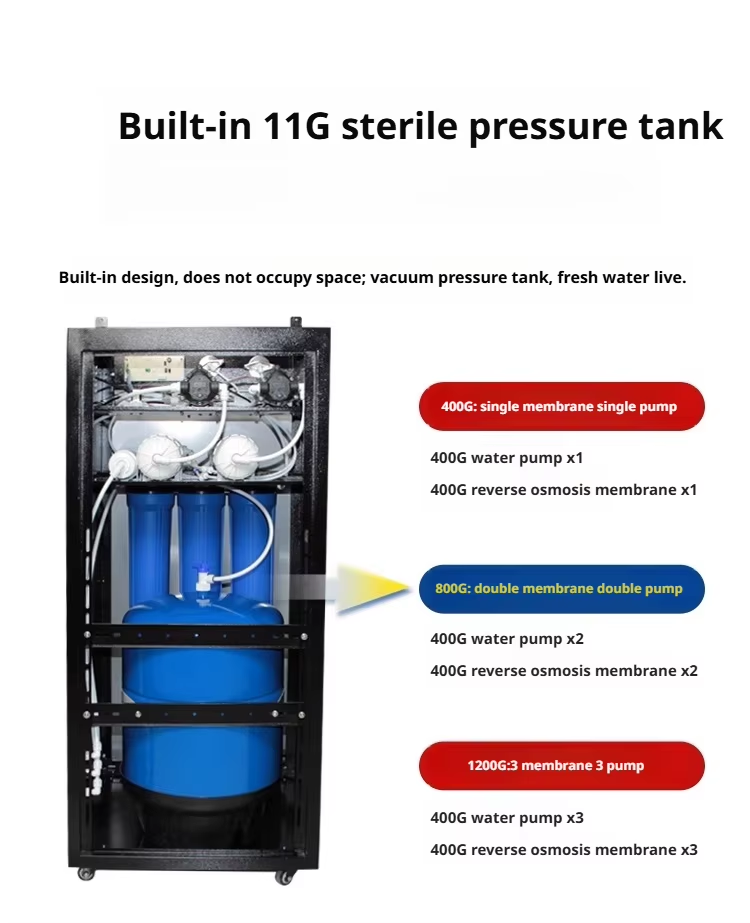 Built-in 11G sterile pressure tank

Built-in design, does not occupy space; vacuum pressure tank, fresh water live.

400G: single membrane single pump

400G water pump x1

400G reverse osmosis membrane x1

800G: double membrane double pump

400G water pump x2

400G reverse osmosis membrane x2

1200G:3 membrane 3 pump

400G water pump x3

400G reverse osmosis membrane x3