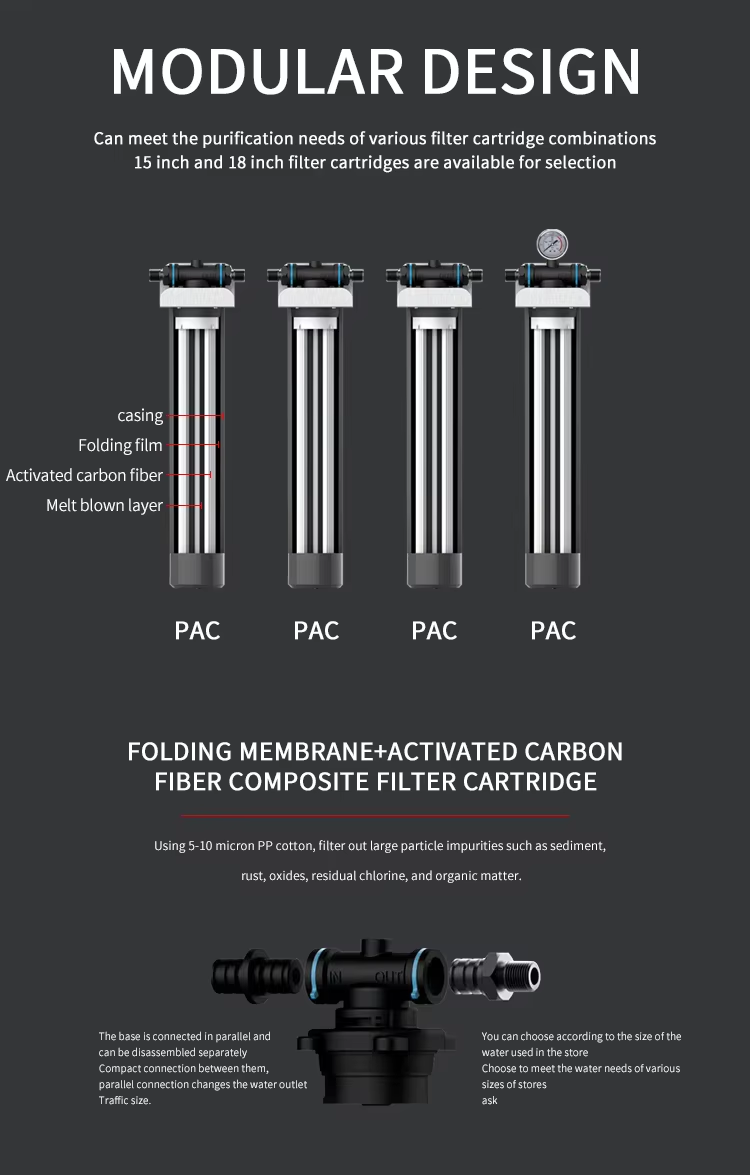 MODULAR DESIGN

Can meet the purification needs of various filter cartridge combinations
15 inch and 18 inch filter cartridges are available for selection

casing
Folding film
Activated carbon fiber
Melt blown layer

PAC PAC PAC PAC

FOLDING MEMBRANE+ACTIVATED CARBON FIBER COMPOSITE FILTER CARTRIDGE

Using 5-10 micron PP cotton, filter out large particle impurities such as sediment, rust, oxides, residual chlorine, and organic matter.

IN OUT

The base is connected in parallel and can be disassembled separately
Compact connection between them, parallel connection changes the water outlet
Traffic size.

You can choose according to the size of the water used in the store
Choose to meet the water needs of various sizes of stores
ask